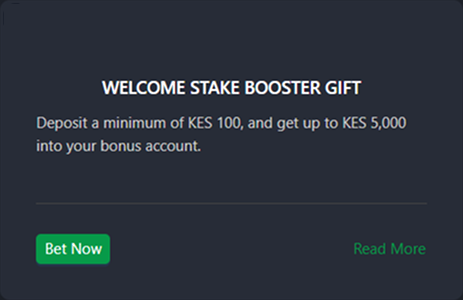 WELCOME STAKE BOOSTER GIFT

Deposit a minimum of KES 100, and get up to KES 5,000 into your bonus account.

Bet Now

Read More